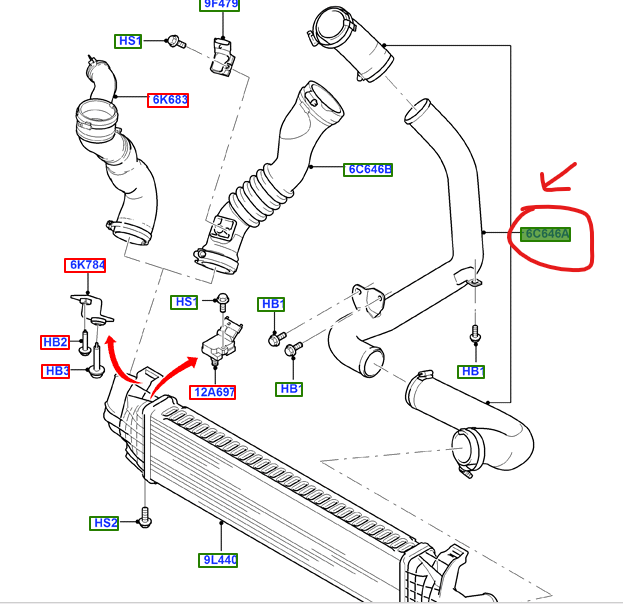 9F479
HS1
6K683
6C646B
6C646A
6K784
HS1
HB1
HB2
HB3
12A697
HB1
HB1
HS2
9L440